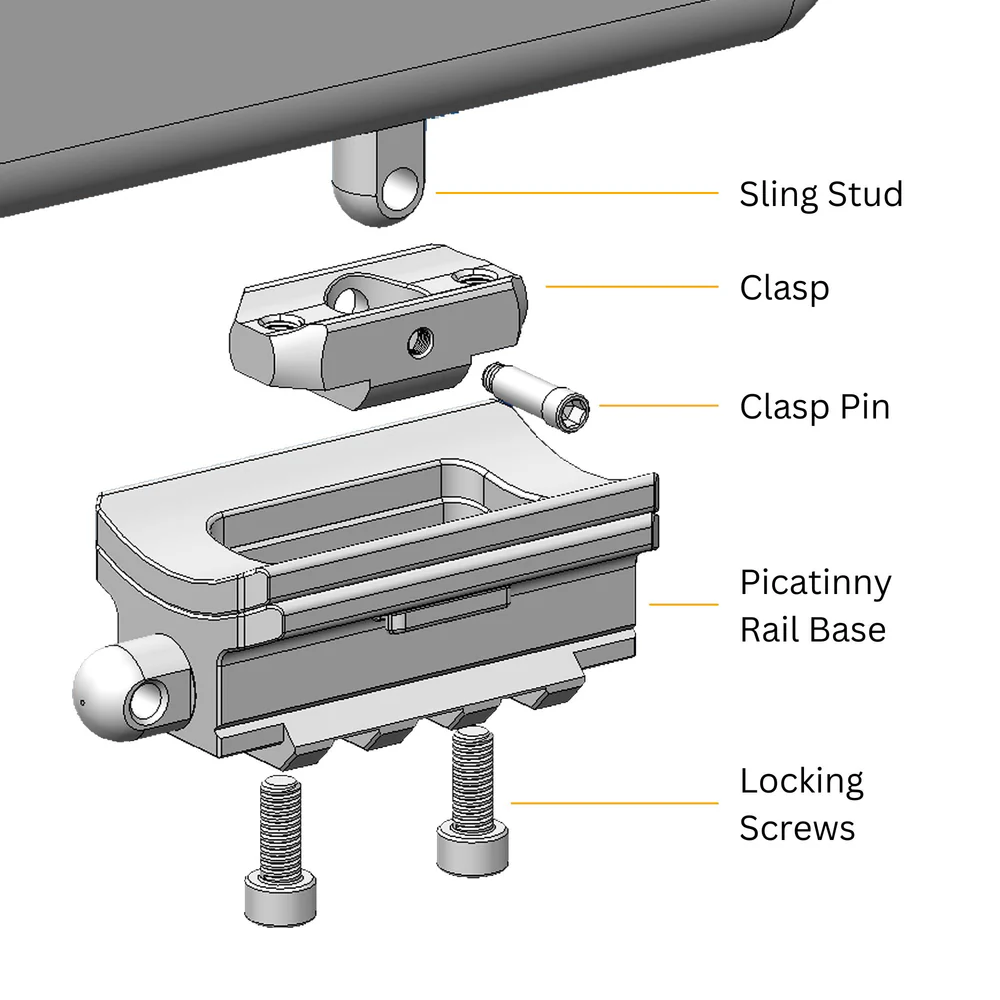 Sling Stud

Clasp

Clasp Pin

Picatinny
Rail Base

Locking
Screws